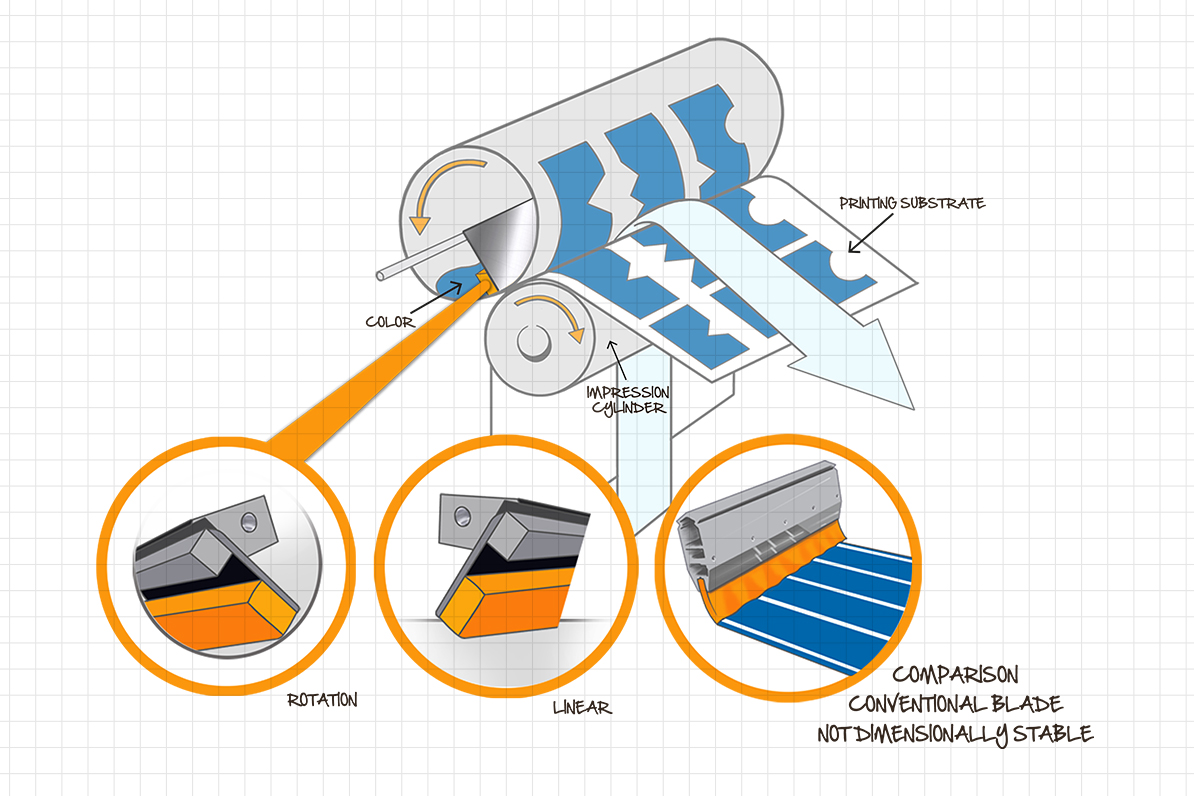 PRINTING SUBSTRATE

COLOR

IMPRESSION CYLINDER

ROTATION

LINEAR

COMPARISON
CONVENTIONAL BLADE
NOT DIMENSIONALLY STABLE